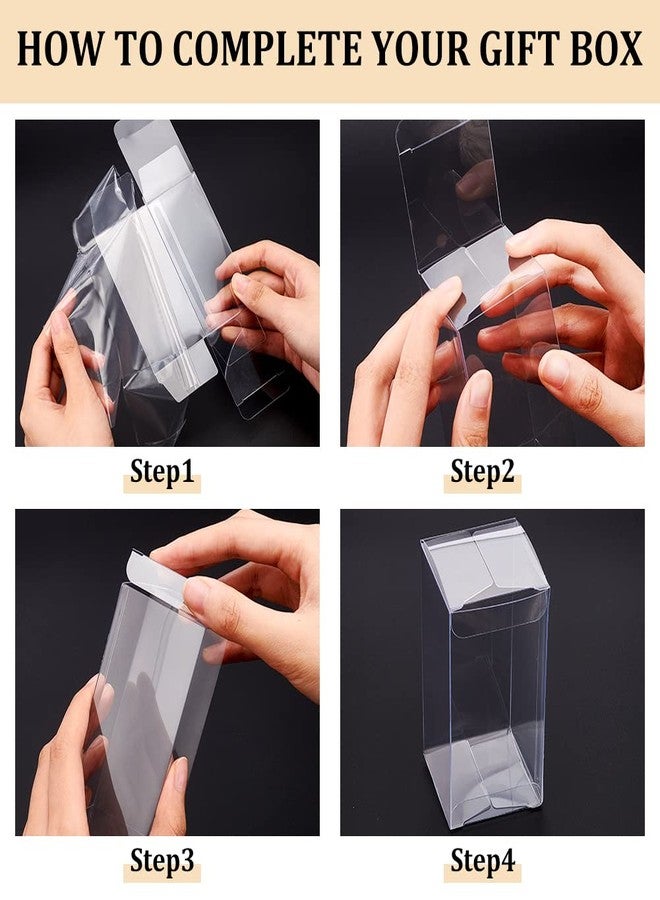 HOW TO COMPLETE YOUR GIFT BOX

Step1

Step2

Step3

Step4